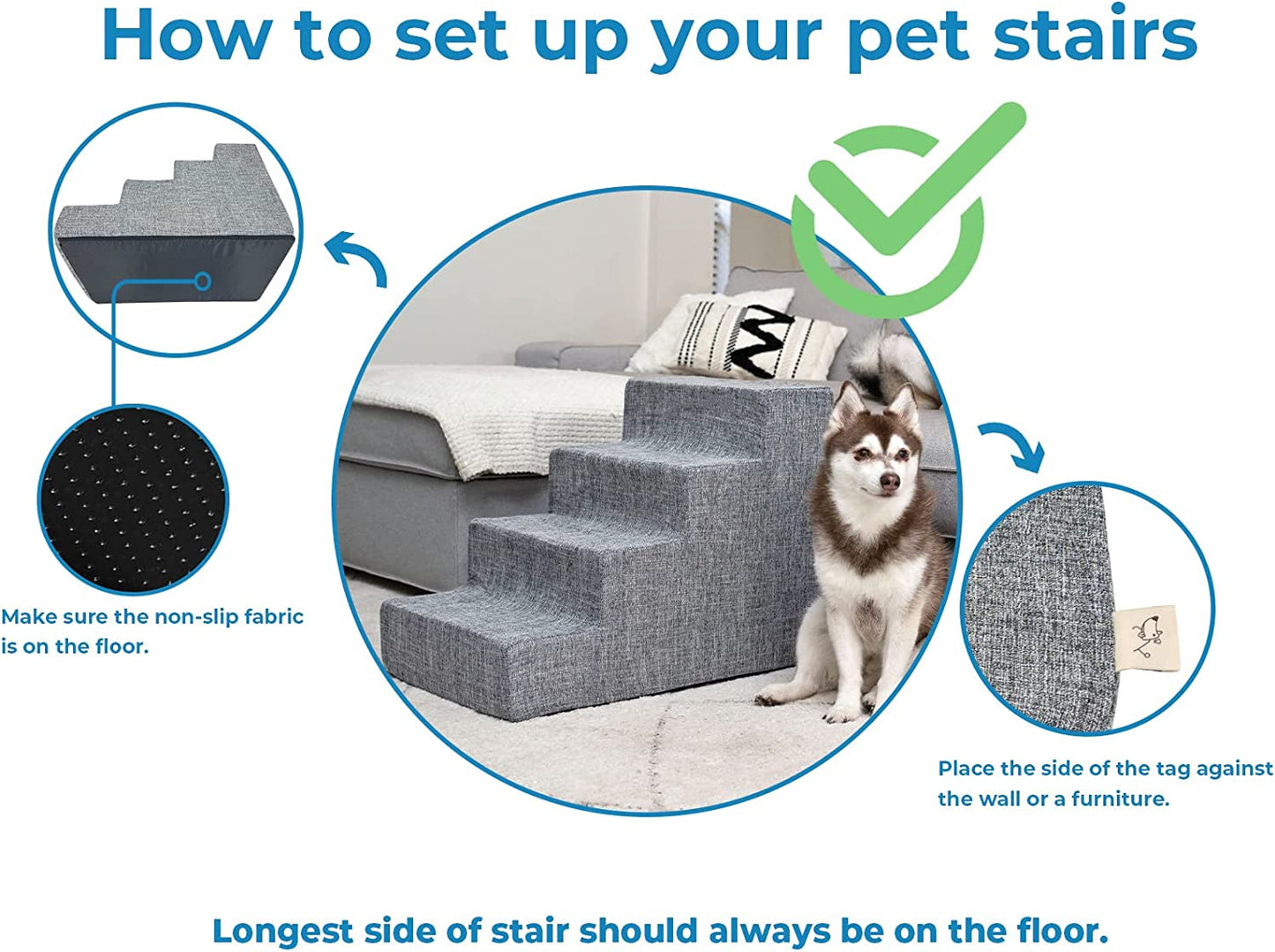 How to set up your pet stairs

Make sure the non-slip fabric is on the floor.

Place the side of the tag against the wall or a furniture.

Longest side of stair should always be on the floor.